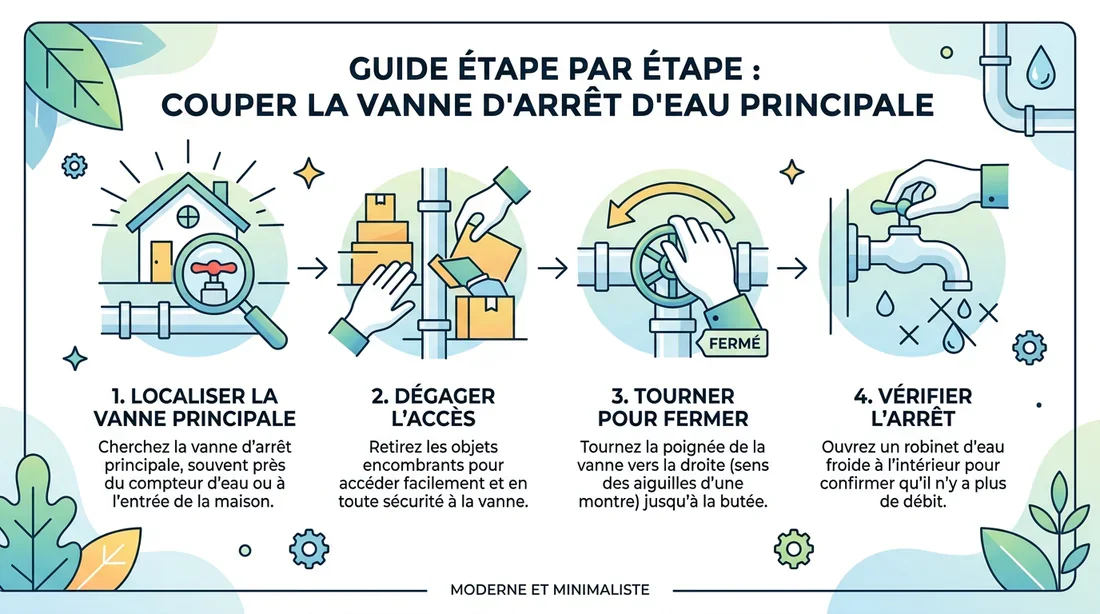 GUIDE ÉTAPE PAR ÉTAPE :
COUPER LA VANNE D'ARRÊT D'EAU PRINCIPALE

FERMÉ

1. LOCALISER LA VANNE PRINCIPALE

Cherchez la vanne d'arrêt principale, souvent près du compteur d'eau ou à l'entrée de la maison.

2. DÉGAGER L'ACCÈS

Retirez les objets encombrants pour accéder facilement et en toute sécurité à la vanne.

3. TOURNER POUR FERMER

Tournez la poignée de la vanne vers la droite (sens des aiguilles d'une montre) jusqu'à la butée.

4. VÉRIFIER L'ARRÊT

Ouvrez un robinet d'eau froide à l'intérieur pour confirmer qu'il n'y a plus de débit.

MODERNE ET MINIMALISTE