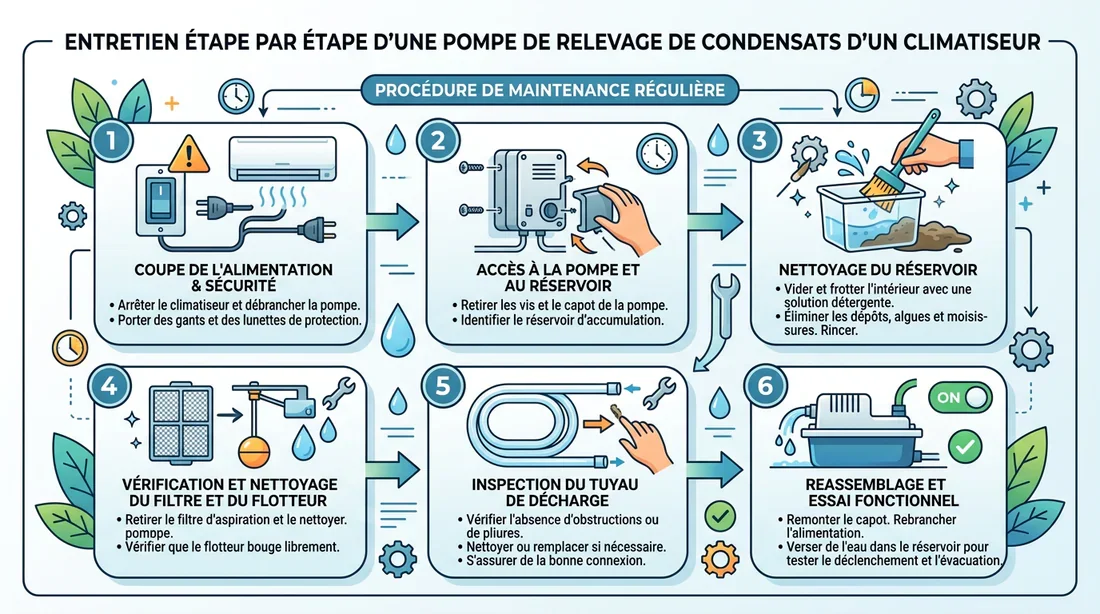 ENTRETIEN ÉTAPE PAR ÉTAPE D'UNE POMPE DE RELEVAGE DE CONDENSATS D'UN CLIMATISEUR

PROCÉDURE DE MAINTENANCE RÉGULIÈRE

1

COUPE DE L'ALIMENTATION & SÉCURITÉ

• Arrêter le climatiseur et débrancher la pompe.
• Porter des gants et des lunettes de protection.

2

ACCÈS À LA POMPE ET AU RÉSERVOIR

• Retirer les vis et le capot de la pompe.
• Identifier le réservoir d'accumulation.

3

NETTOYAGE DU RÉSERVOIR

• Vider et frotter l'intérieur avec une solution détergente.
• Éliminer les dépôts, algues et moisissures. Rincer.

4

VÉRIFICATION ET NETTOYAGE DU FILTRE ET DU FLOTTEUR

• Retirer le filtre d'aspiration et le nettoyer. pompe.
• Vérifier que le flotteur bouge librement.

5

INSPECTION DU TUYAU DE DÉCHARGE

• Vérifier l'absence d'obstructions ou de pliures.
• Nettoyer ou remplacer si nécessaire.
• S'assurer de la bonne connexion.

6

ON

REASSEMBLAGE ET ESSAI FONCTIONNEL

• Remonter le capot. Rebrancher l'alimentation.
• Verser de l'eau dans le réservoir pour tester le déclenchement et l'évacuation.