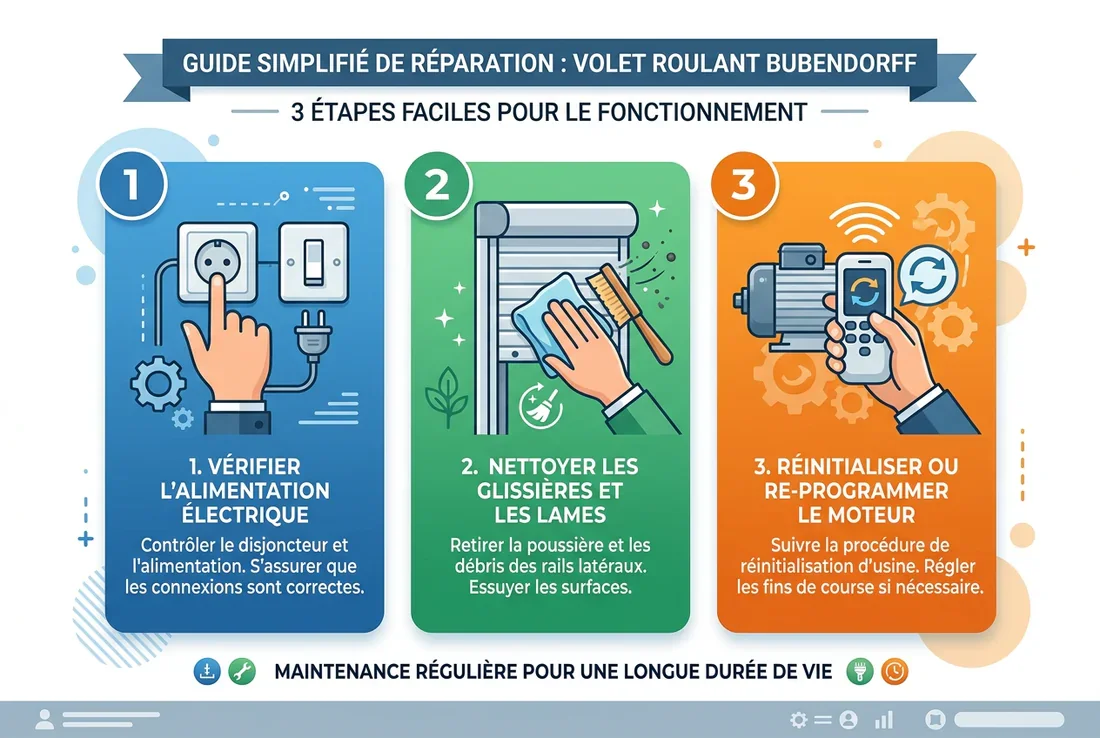 GUIDE SIMPLIFIÉ DE RÉPARATION : VOLET ROULANT BUBENDORFF

3 ÉTAPES FACILES POUR LE FONCTIONNEMENT

1

1. VÉRIFIER L'ALIMENTATION ÉLECTRIQUE

Contrôler le disjoncteur et l'alimentation. S'assurer que les connexions sont correctes.

2

2. NETTOYER LES GLISSIÈRES ET LES LAMES

Retirer la poussière et les débris des rails latéraux. Essuyer les surfaces.

3

3. RÉINITIALISER OU RE-PROGRAMMER LE MOTEUR

Suivre la procédure de réinitialisation d'usine. Régler les fins de course si nécessaire.

MAINTENANCE RÉGULIÈRE POUR UNE LONGUE DURÉE DE VIE