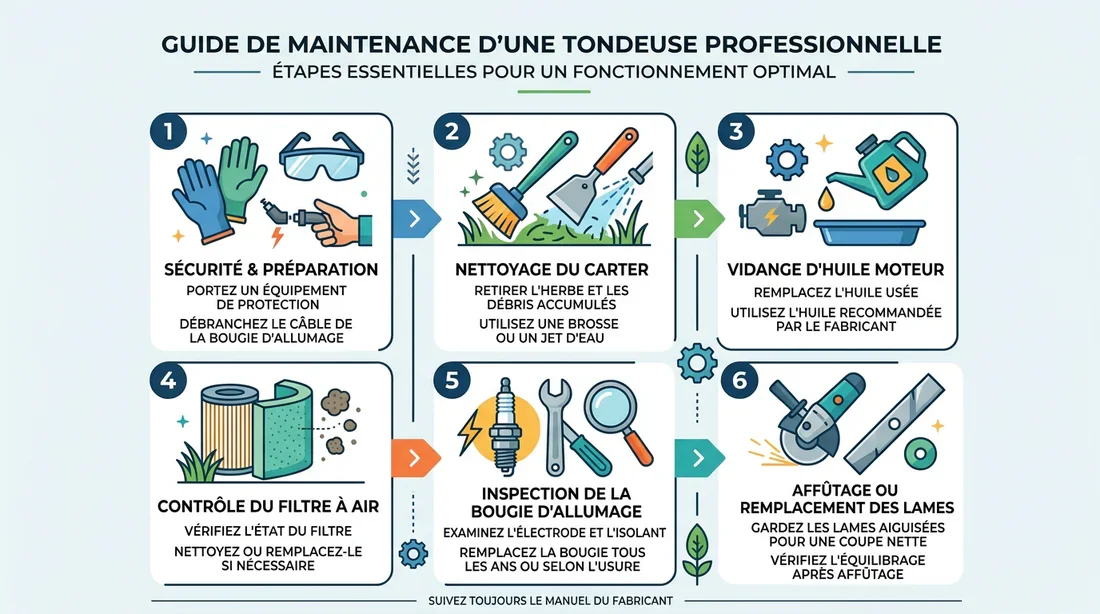 GUIDE DE MAINTENANCE D'UNE TONDEUSE PROFESSIONNELLE

ÉTAPES ESSENTIELLES POUR UN FONCTIONNEMENT OPTIMAL

1

SÉCURITÉ & PRÉPARATION

PORTEZ UN ÉQUIPEMENT DE PROTECTION

DÉBRANCHEZ LE CÂBLE DE LA BOUGIE D'ALLUMAGE

2

NETTOYAGE DU CARTER

RETIRER L'HERBE ET LES DÉBRIS ACCUMULÉS

UTILISEZ UNE BROSSE OU UN JET D'EAU

3

VIDANGE D'HUILE MOTEUR

REMPLACEZ L'HUILE USÉE

UTILISEZ L'HUILE RECOMMANDÉE PAR LE FABRICANT

4

CONTRÔLE DU FILTRE À AIR

VÉRIFIEZ L'ÉTAT DU FILTRE

NETTOYEZ OU REMPLACEZ-LE SI NÉCESSAIRE

5

INSPECTION DE LA BOUGIE D'ALLUMAGE

EXAMINEZ L'ÉLECTRODE ET L'ISOLANT

REMPLACEZ LA BOUGIE TOUS LES ANS OU SELON L'USURE

6

AFFÛTAGE OU REMPLACEMENT DES LAMES

GARDEZ LES LAMES AIGUISÉES POUR UNE COUPE NETTE

VÉRIFIEZ L'ÉQUILIBRAGE APRÈS AFFÛTAGE

SUIVEZ TOUJOURS LE MANUEL DU FABRICANT